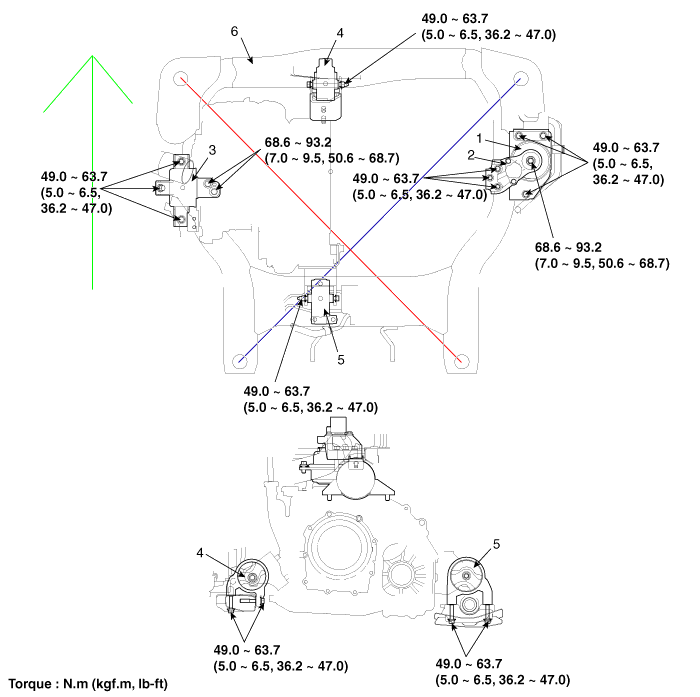 6

4

49.0 ~ 63.7
(5.0 ~ 6.5, 36.2 ~ 47.0)

3

68.6 ~ 93.2
(7.0 ~ 9.5, 50.6 ~ 68.7)

49.0 ~ 63.7
(5.0 ~ 6.5,
36.2 ~ 47.0)

1

2

49.0 ~ 63.7
(5.0 ~ 6.5, 36.2 ~ 47.0)

49.0 ~ 63.7
(5.0 ~ 6.5,
36.2 ~ 47.0)

68.6 ~ 93.2
(7.0 ~ 9.5, 50.6 ~ 68.7)

5

49.0 ~ 63.7
(5.0 ~ 6.5, 36.2 ~ 47.0)

4

5

49.0 ~ 63.7
(5.0 ~ 6.5, 36.2 ~ 47.0)

49.0 ~ 63.7
(5.0 ~ 6.5, 36.2 ~ 47.0)

Torque : N.m (kgf.m, lb-ft)